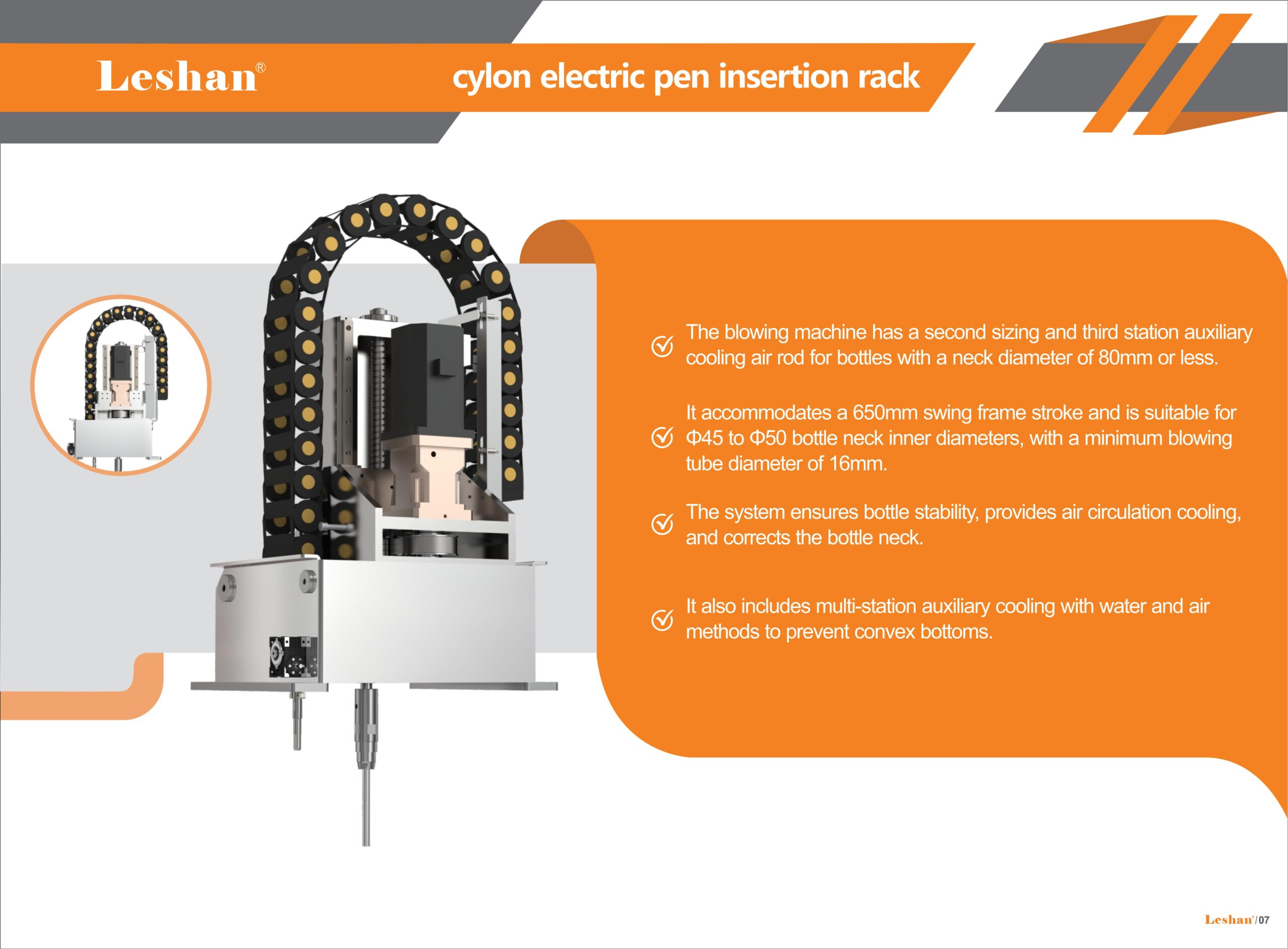 Leshan®

cylon electric pen insertion rack

The blowing machine has a second sizing and third station auxiliary cooling air rod for bottles with a neck diameter of 80mm or less.

It accommodates a 650mm swing frame stroke and is suitable for Φ45 to Φ50 bottle neck inner diameters, with a minimum blowing tube diameter of 16mm.

The system ensures bottle stability, provides air circulation cooling, and corrects the bottle neck.

It also includes multi-station auxiliary cooling with water and air methods to prevent convex bottoms.

Leshan®/07