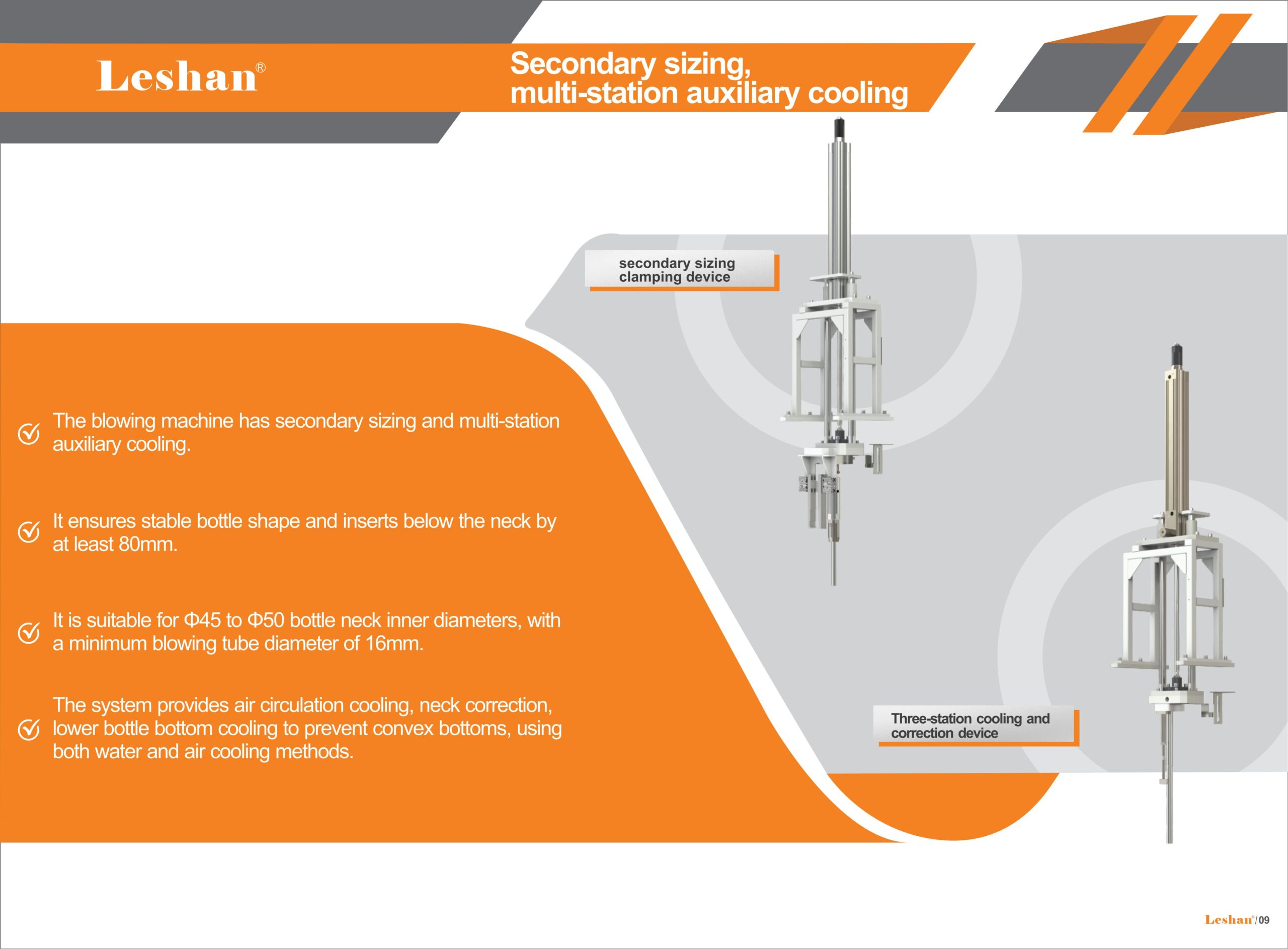 Leshan®

Secondary sizing, multi-station auxiliary cooling

secondary sizing clamping device

The blowing machine has secondary sizing and multi-station auxiliary cooling.

It ensures stable bottle shape and inserts below the neck by at least 80mm.

It is suitable for Φ45 to Φ50 bottle neck inner diameters, with a minimum blowing tube diameter of 16mm.

The system provides air circulation cooling, neck correction, lower bottle bottom cooling to prevent convex bottoms, using both water and air cooling methods.

Three-station cooling and correction device

Leshan®/09