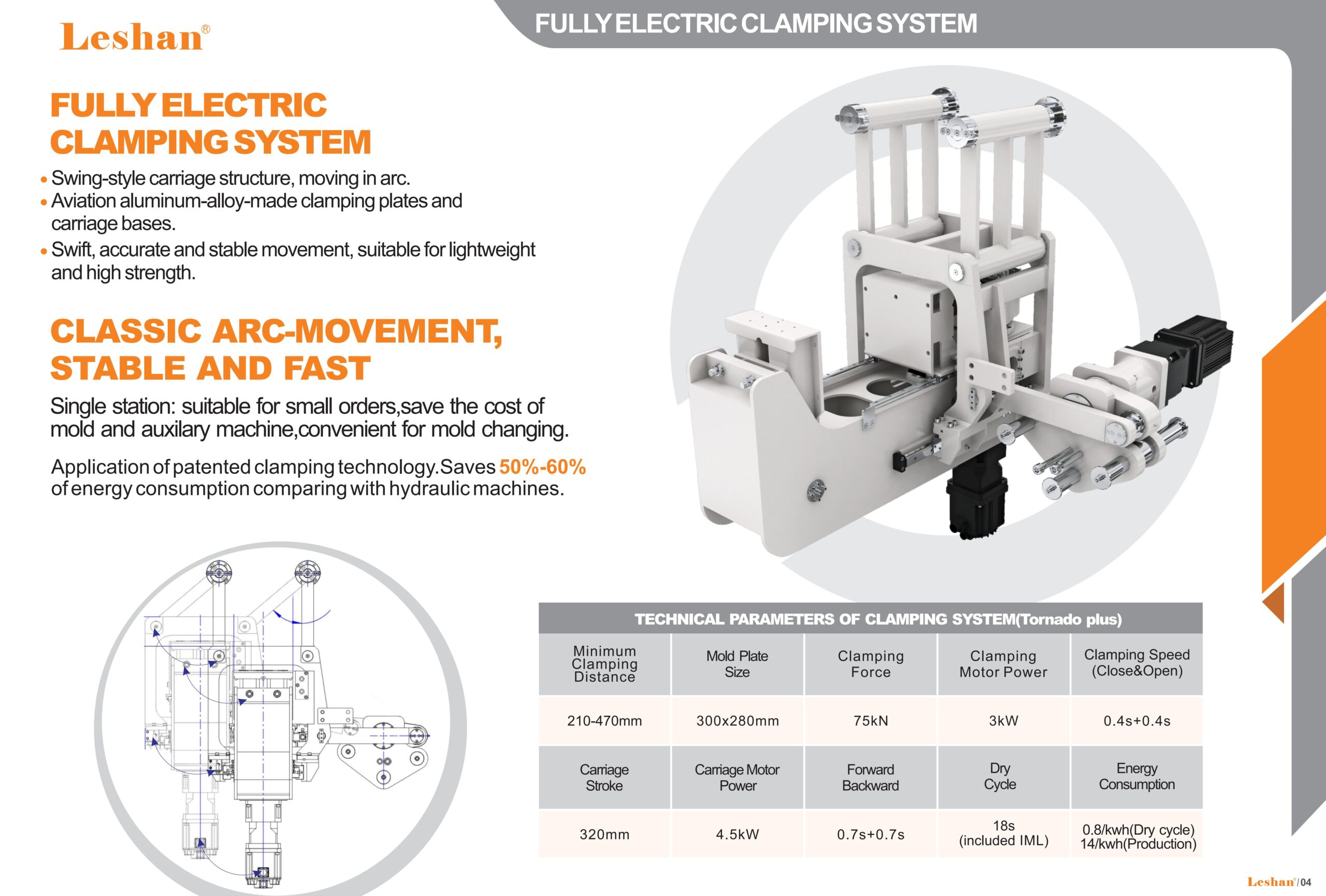 Leshan®

FULLY ELECTRIC CLAMPING SYSTEM

FULLY ELECTRIC CLAMPING SYSTEM

• Swing-style carriage structure, moving in arc.
• Aviation aluminum-alloy-made clamping plates and carriage bases.
• Swift, accurate and stable movement, suitable for lightweight and high strength.

CLASSIC ARC-MOVEMENT, STABLE AND FAST

Single station: suitable for small orders,save the cost of mold and auxilary machine,convenient for mold changing.

Application of patented clamping technology.Saves 50%-60% of energy consumption comparing with hydraulic machines.

TECHNICAL PARAMETERS OF CLAMPING SYSTEM(Tornado plus)

| Minimum Clamping Distance | Mold Plate Size | Clamping Force | Clamping Motor Power | Clamping Speed (Close&Open) |
|---|---|---|---|---|
| 210-470mm | 300x280mm | 75kN | 3kW | 0.4s+0.4s |
| Carriage Stroke | Carriage Motor Power | Forward Backward | Dry Cycle | Energy Consumption |
| 320mm | 4.5kW | 0.7s+0.7s | 18s (included IML) | 0.8/kwh(Dry cycle) 14/kwh(Production) |

Leshan®/04